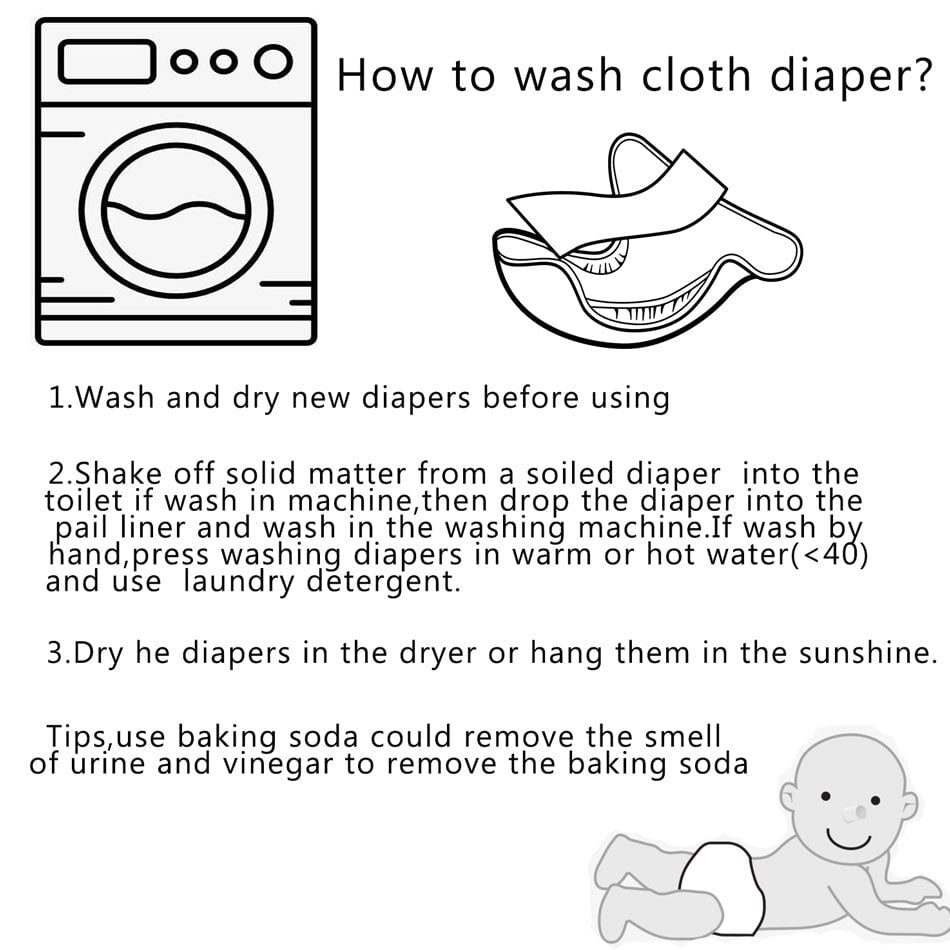 How to wash cloth diaper?

1.Wash and dry new diapers before using

2.Shake off solid matter from a soiled diaper into the toilet if wash in machine,then drop the diaper into the pail liner and wash in the washing machine.If wash by hand,press washing diapers in warm or hot water(<40) and use laundry detergent.

3.Dry he diapers in the dryer or hang them in the sunshine.

Tips,use baking soda could remove the smell of urine and vinegar to remove the baking soda